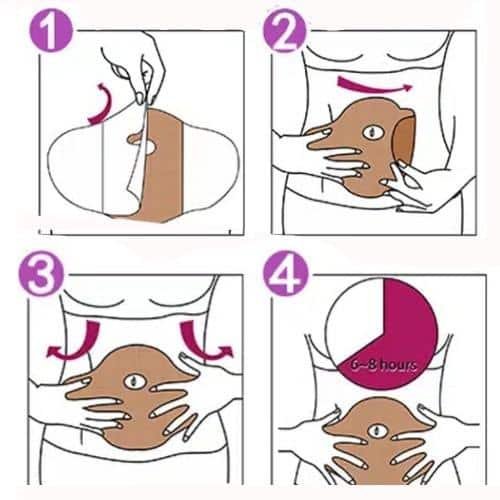 1

2

3

4

6~8 hours