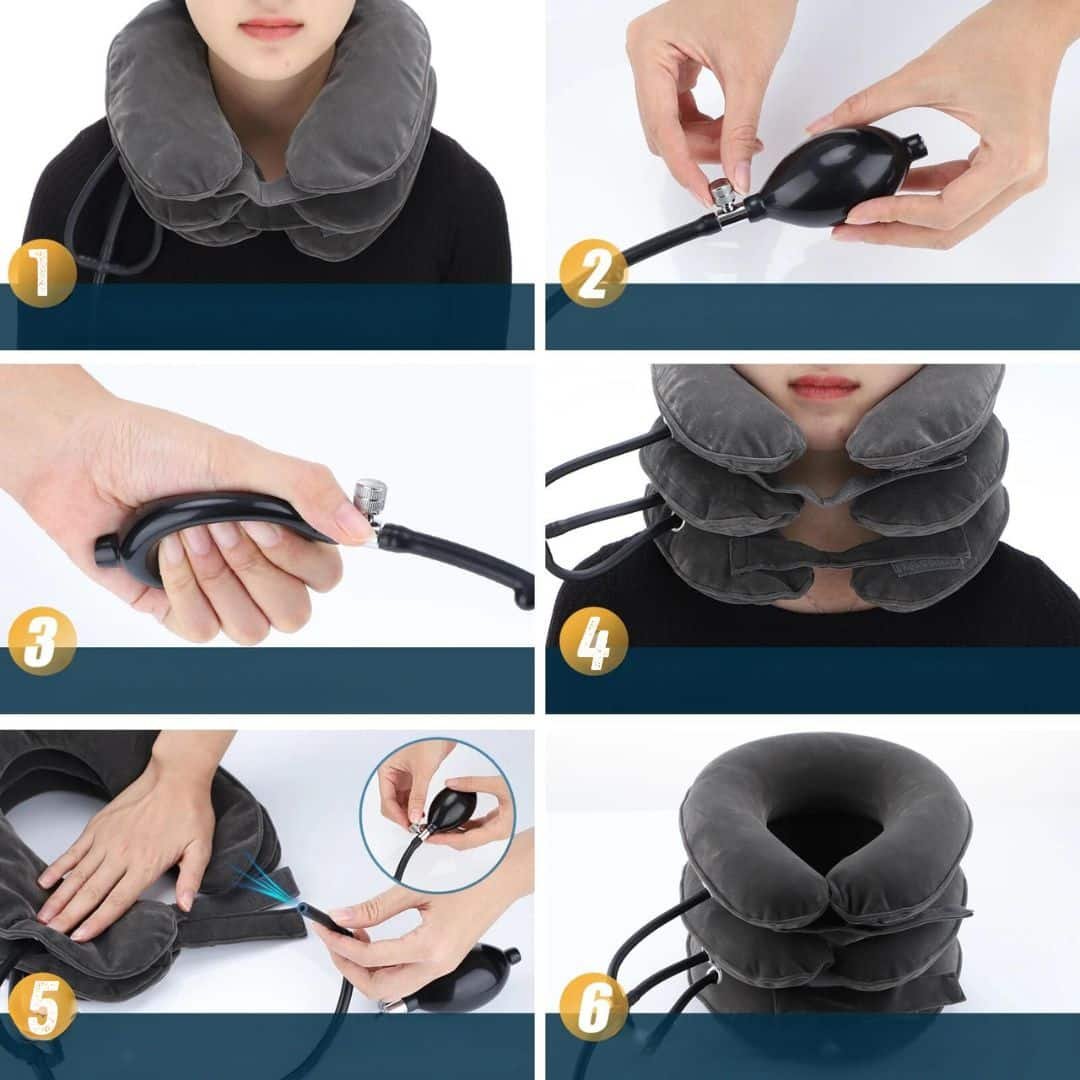 1

2

3

4

5

6